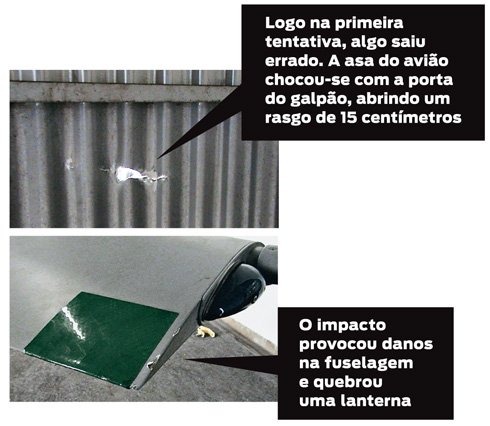 Logo na primeira tentativa, algo saiu errado. A asa do avião chocou-se com a porta do galpão, abrindo um rasgo de 15 centímetros

O impacto provocou danos na fuselagem e quebrou uma lanterna